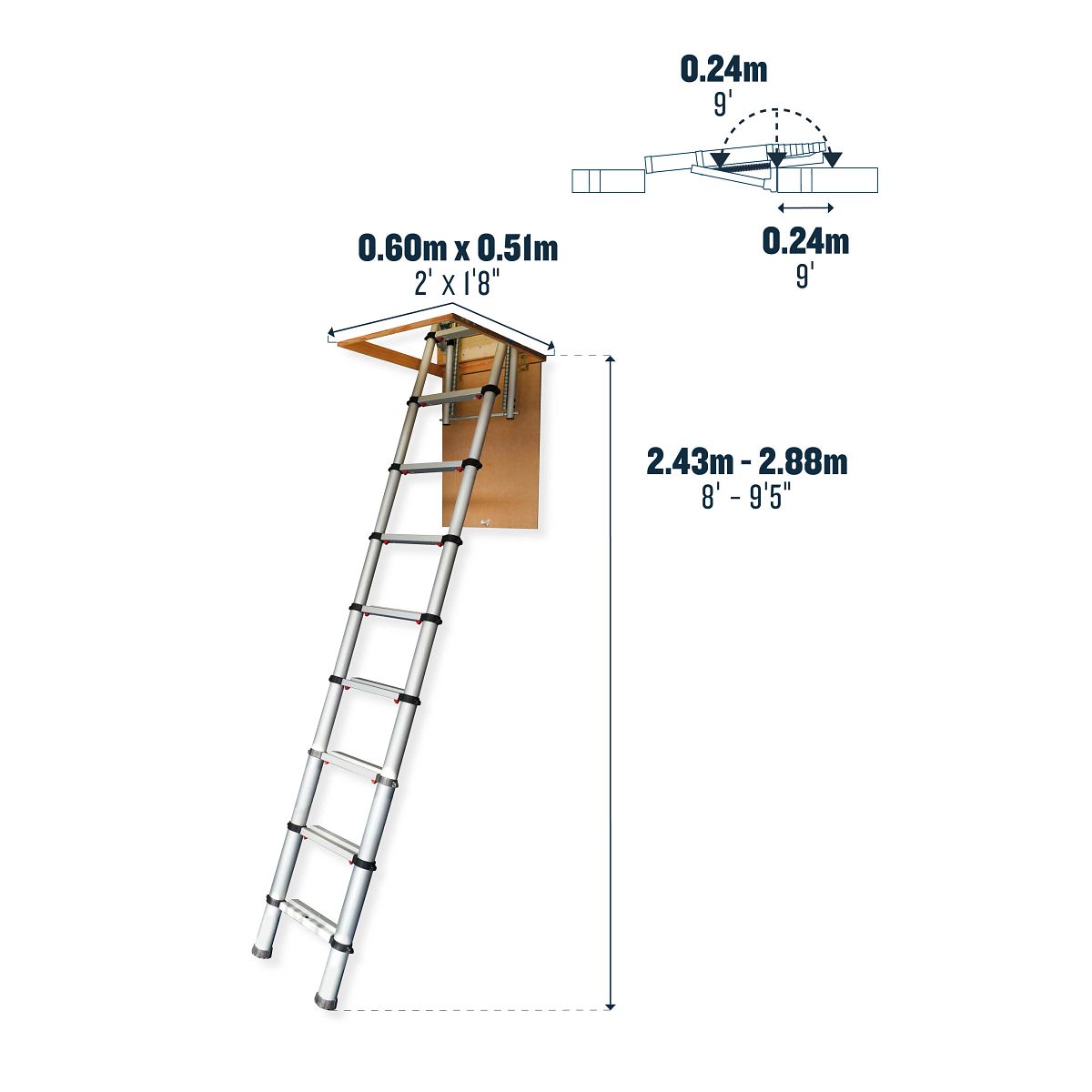 0.24m
9'

0.24m
9'

0.60m x 0.51m
2' x 1'8"

2.43m - 2.88m
8' - 9'5"