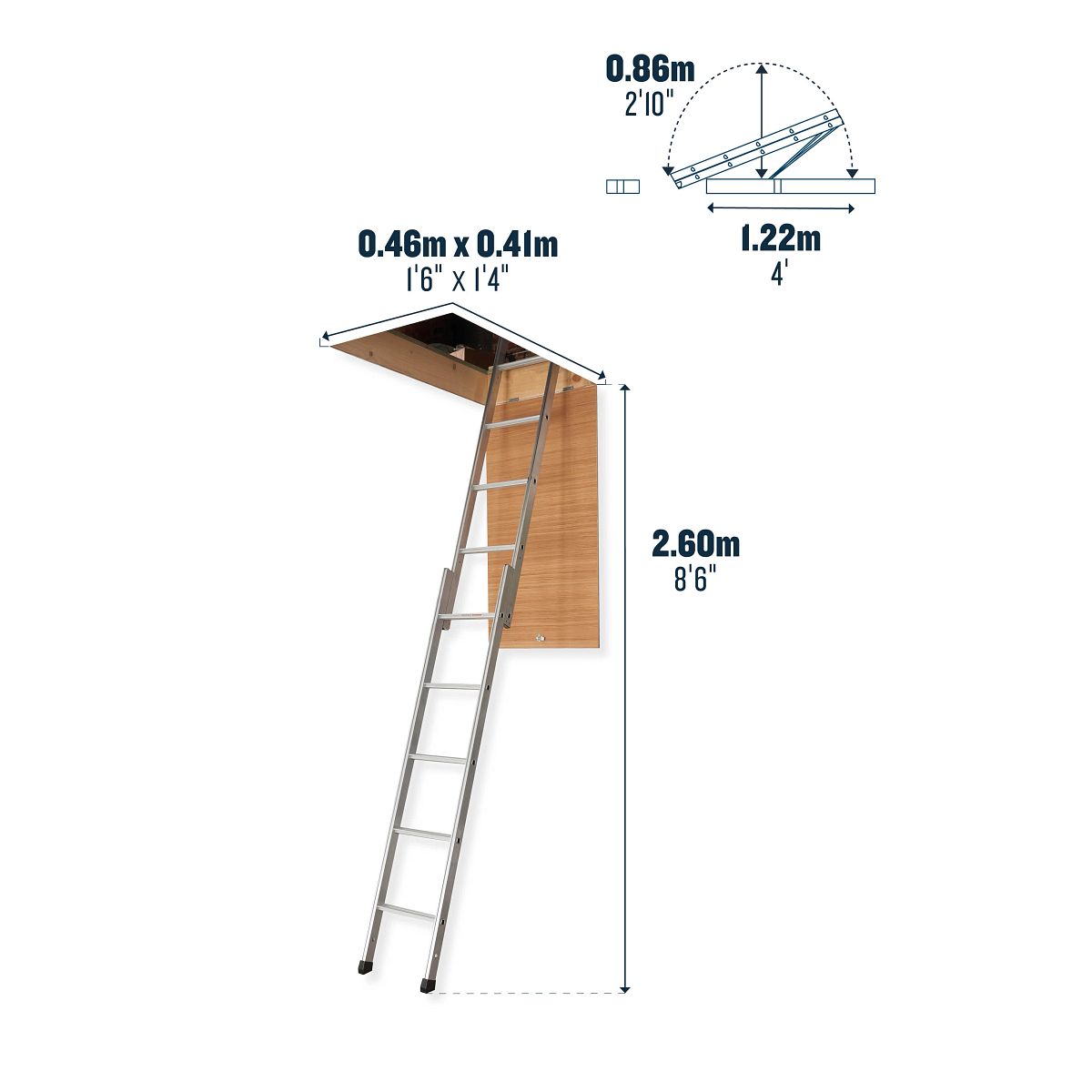 0.86m
2'10"

1.22m
4'

0.46m x 0.41m
1'6" x 1'4"

2.60m
8'6"