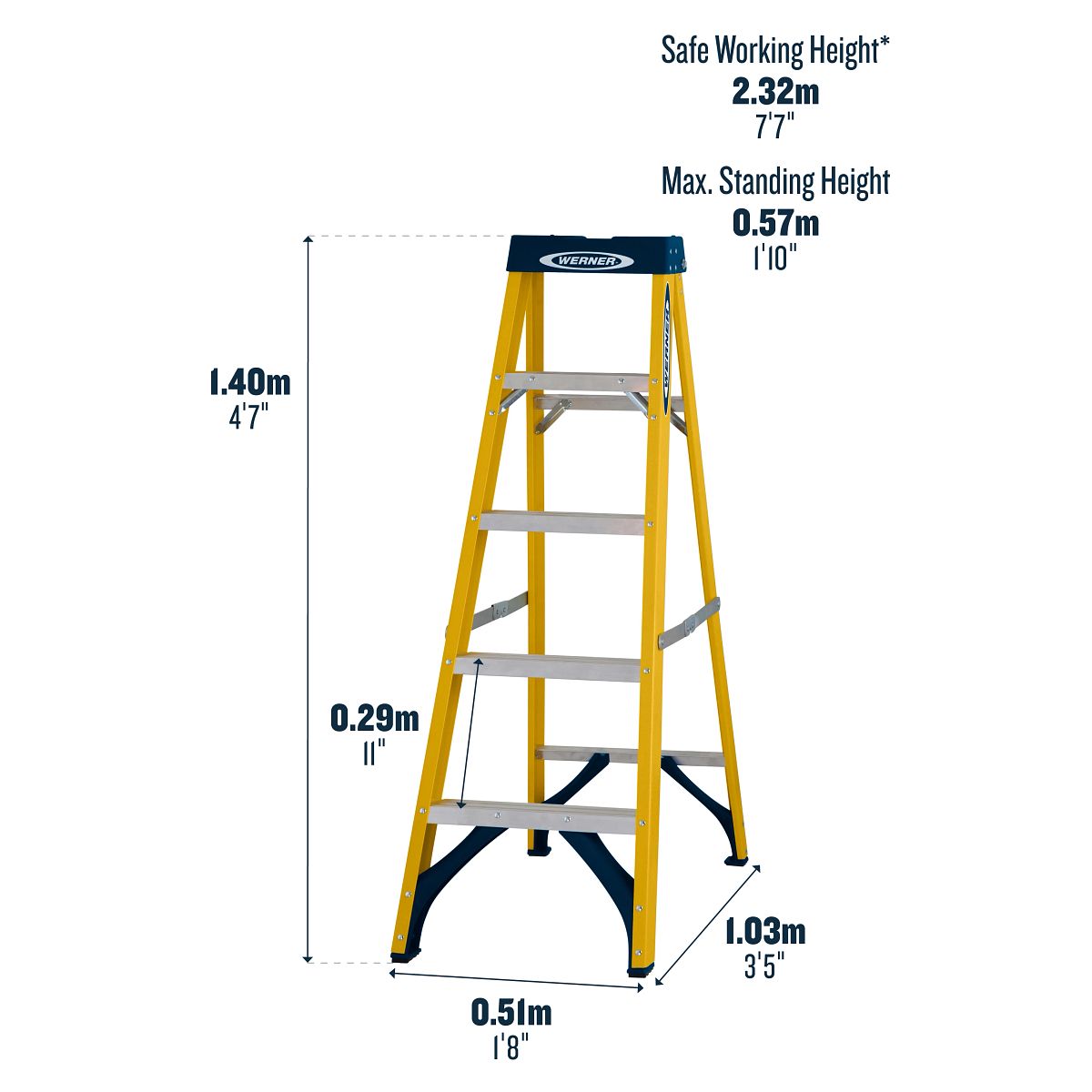 Safe Working Height*
2.32m
7'7"

Max. Standing Height
0.57m
1'10"

WERNER

WERNER

1.40m
4'7"

0.29m
11"

1.03m
3'5"

0.51m
1'8"