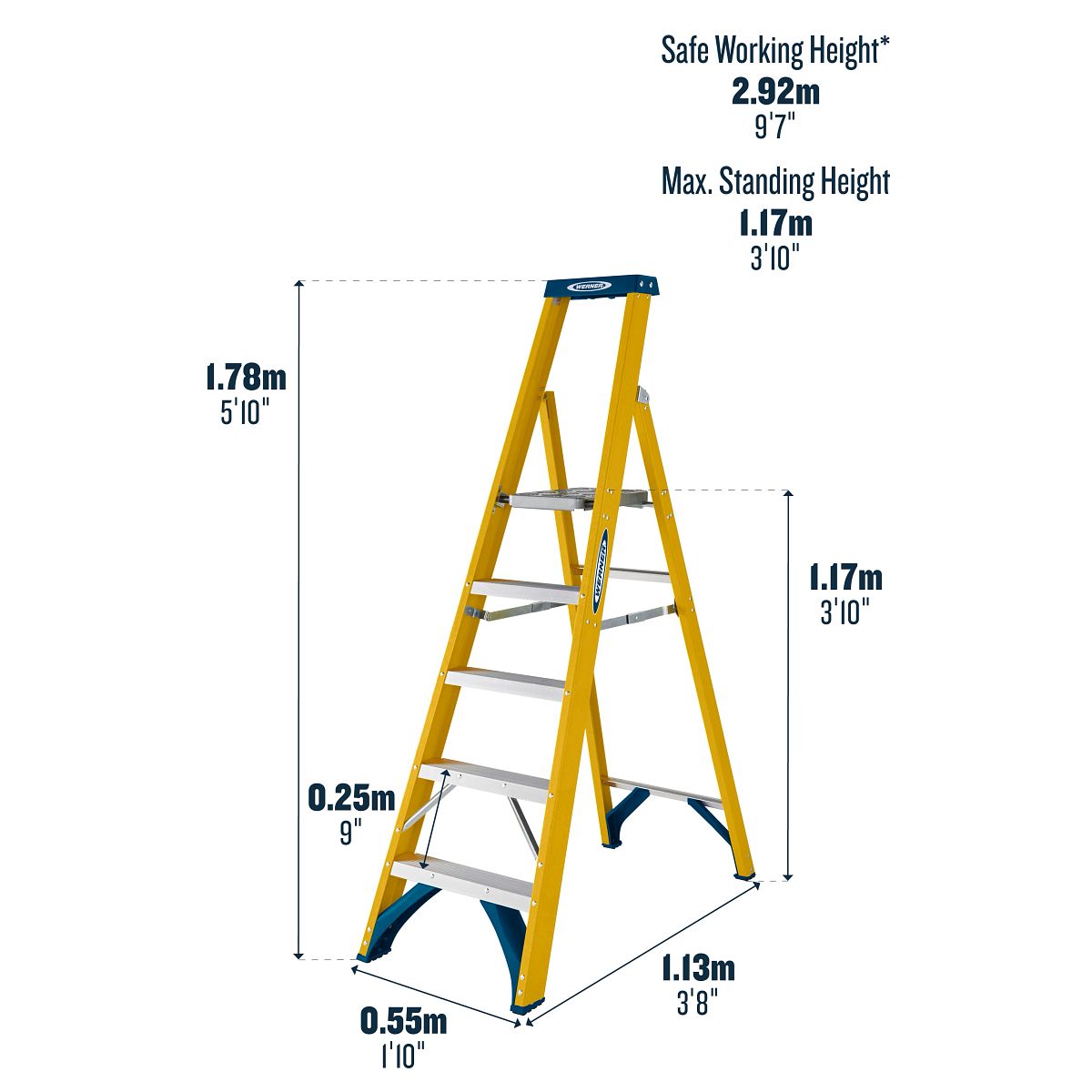 Safe Working Height*
2.92m
9'7"

Max. Standing Height
1.17m
3'10"

WERNER

1.78m
5'10"

WERNER

1.17m
3'10"

0.25m
9"

1.13m
3'8"

0.55m
1'10"