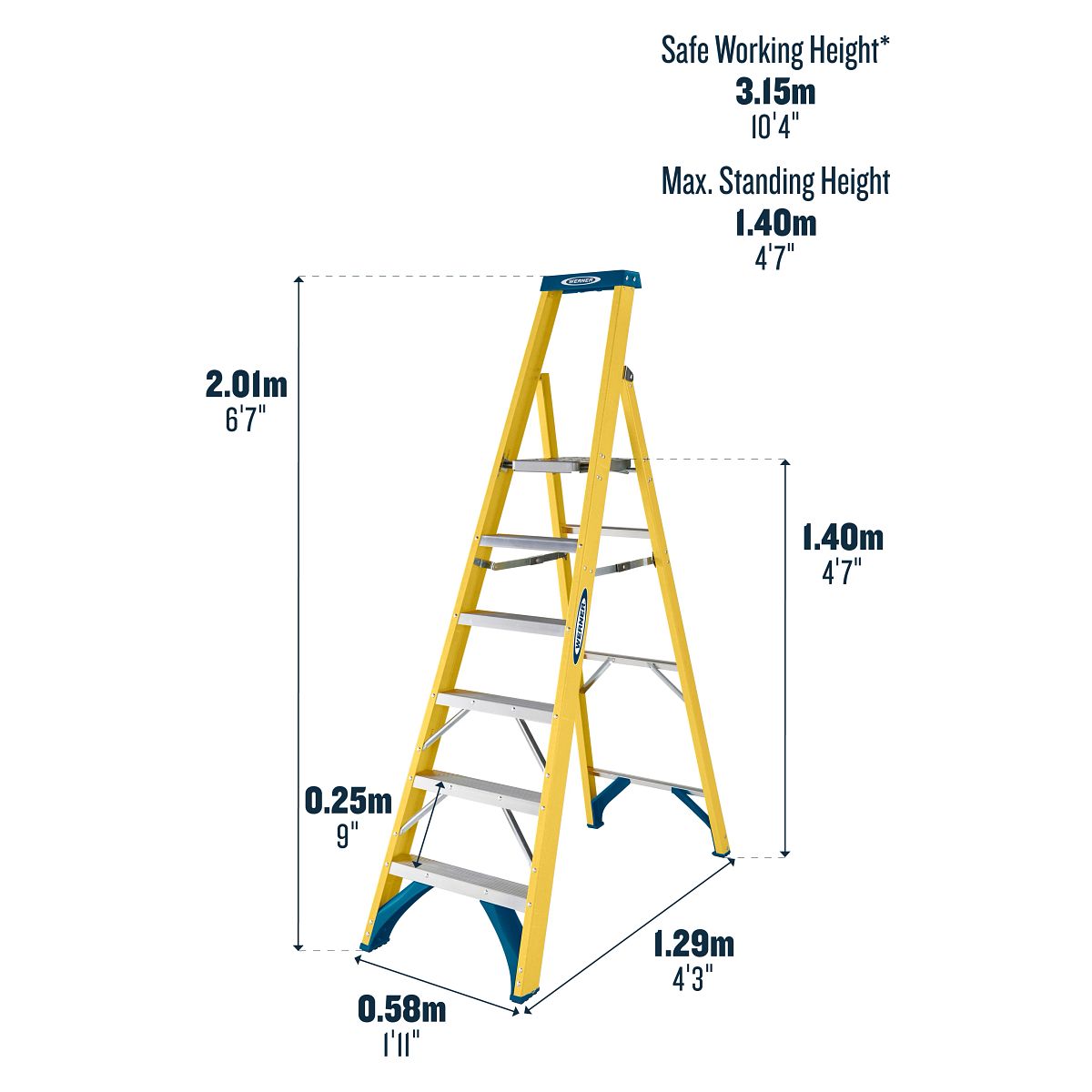 Safe Working Height*
3.15m
10'4"

Max. Standing Height
1.40m
4'7"

WERNER

2.01m
6'7"

WERNER

1.40m
4'7"

0.25m
9"

1.29m
4'3"

0.58m
1'11"