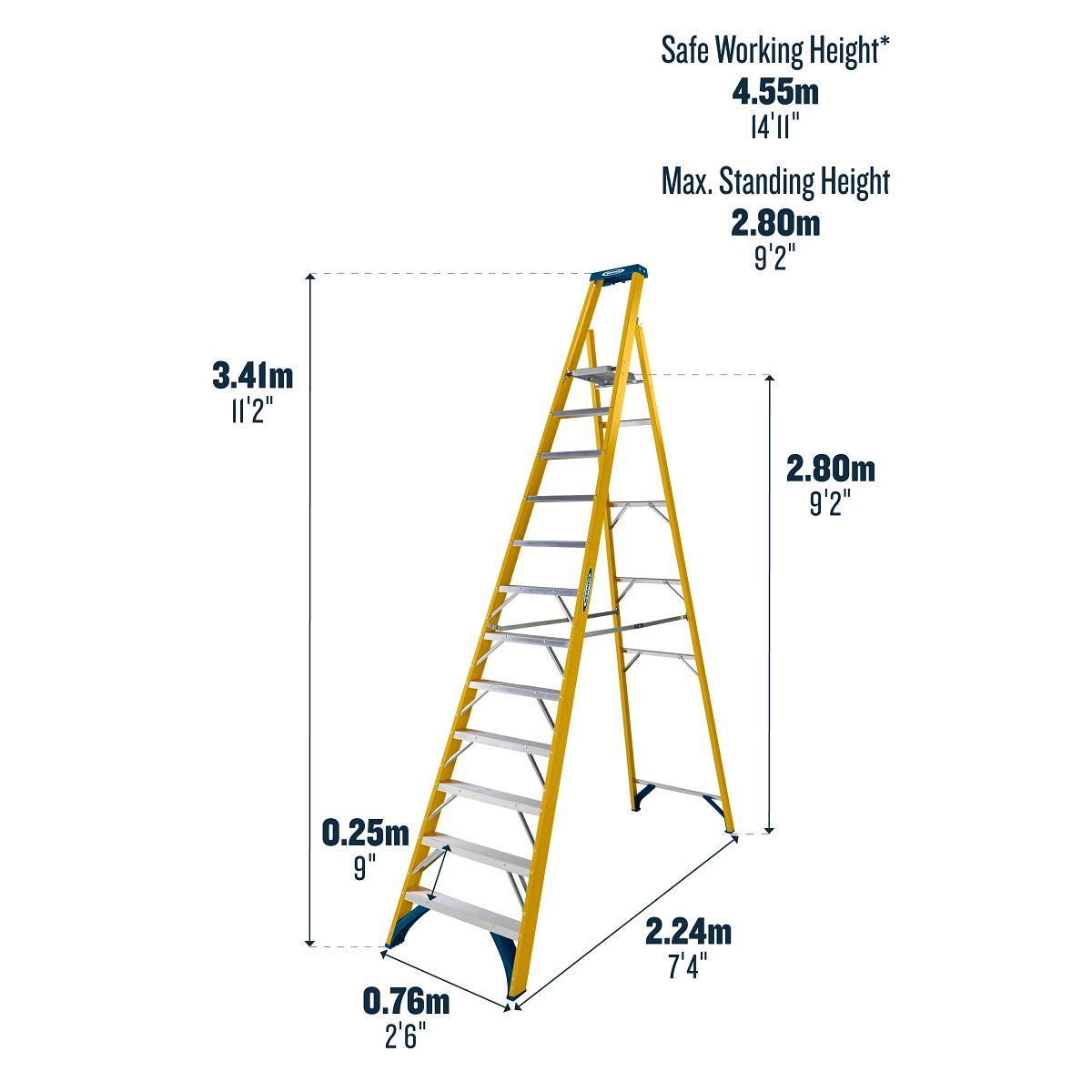 Safe Working Height*
4.55m
14'11"

Max. Standing Height
2.80m
9'2"

3.41m
11'2"

2.80m
9'2"

0.25m
9"

2.24m
7'4"

0.76m
2'6"