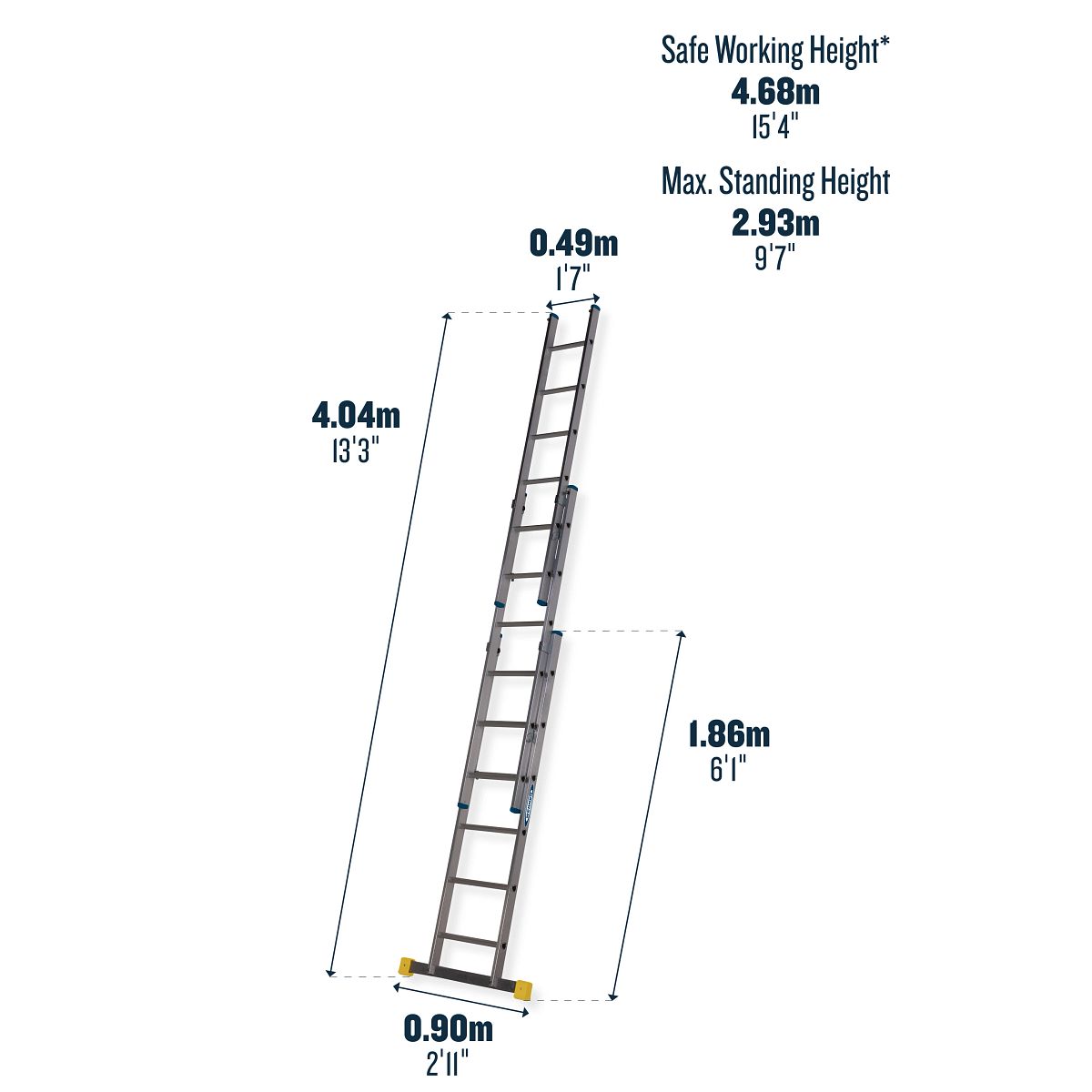 Safe Working Height*
4.68m
15'4"

Max. Standing Height
2.93m
9'7"

0.49m
1'7"

4.04m
13'3"

1.86m
6'1"

0.90m
2'11"