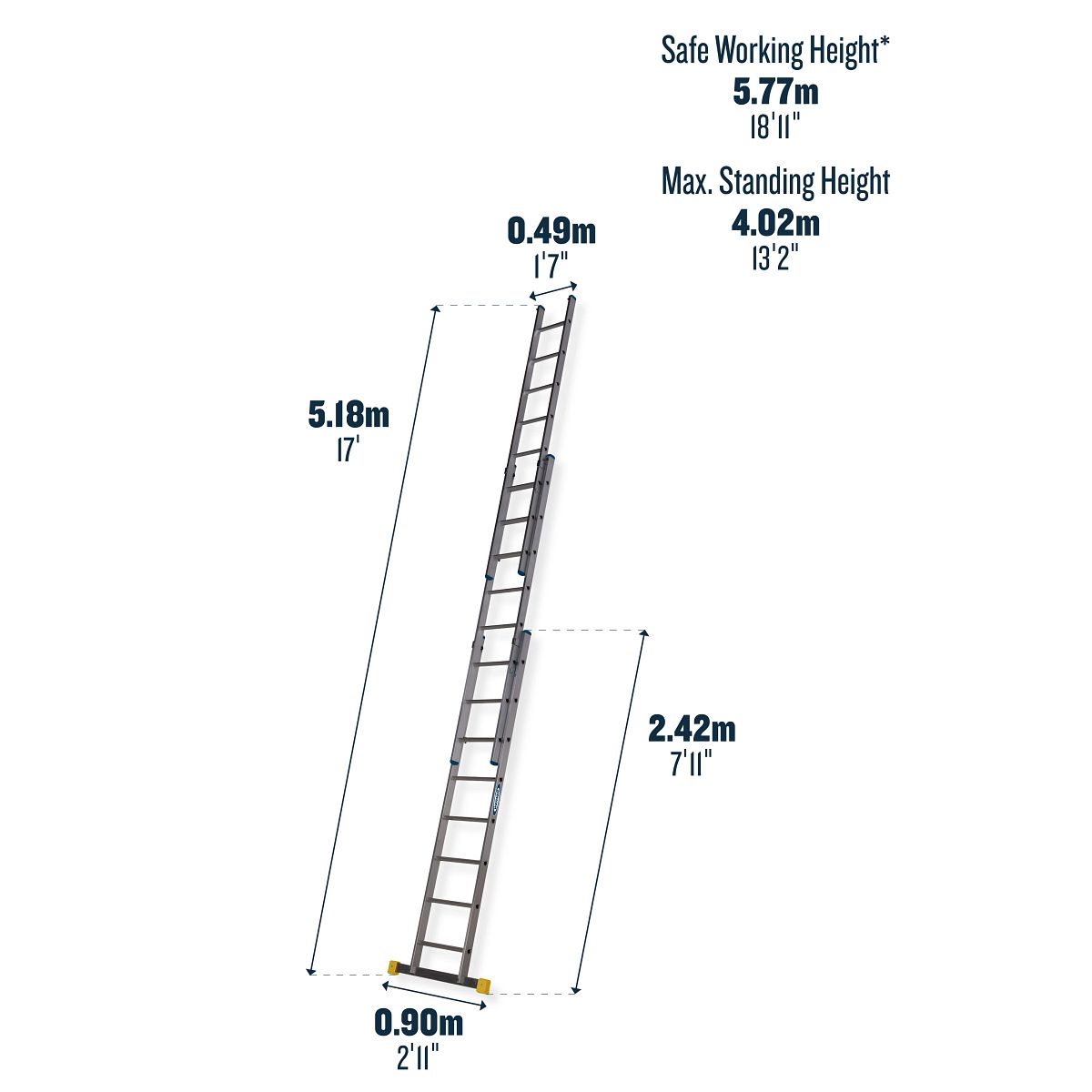 Safe Working Height*
5.77m
18'11"

Max. Standing Height
4.02m
13'2"

0.49m
1'7"

5.18m
17'

2.42m
7'11"

0.90m
2'11"