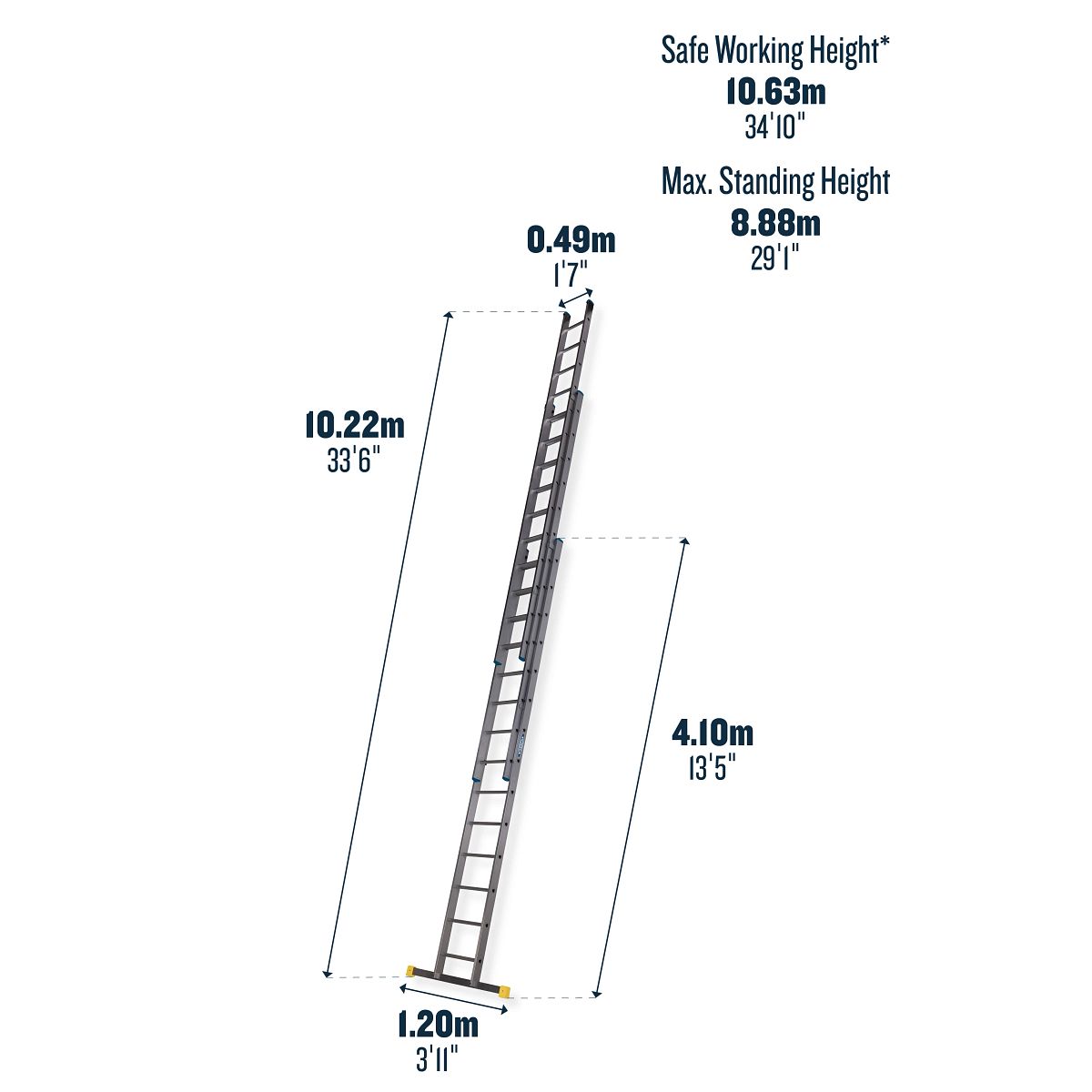 Safe Working Height*
10.63m
34'10"

Max. Standing Height
8.88m
29'1"

0.49m
1'7"

10.22m
33'6"

4.10m
13'5"

1.20m
3'11"