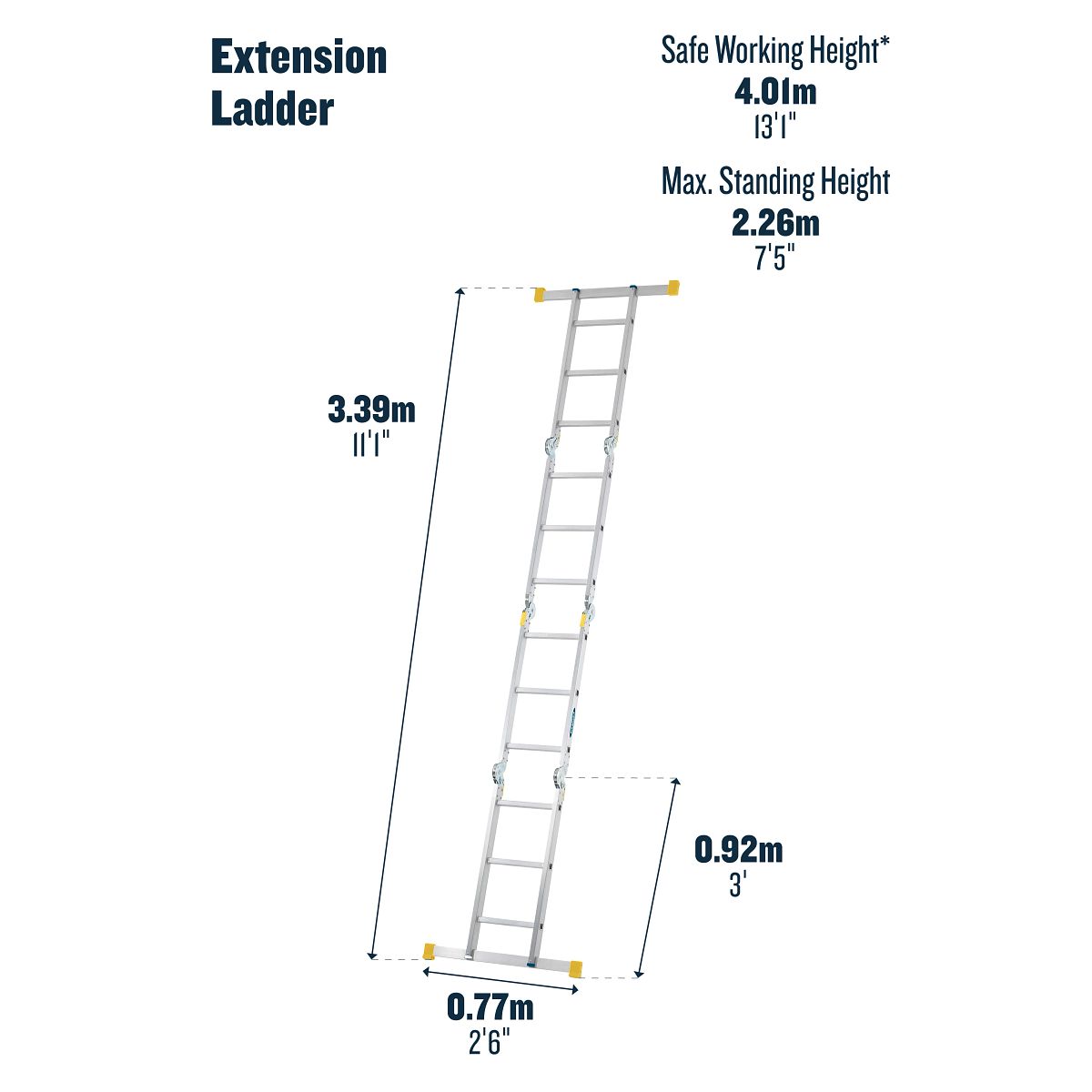 Extension Ladder

Safe Working Height*
4.01m
13'1"

Max. Standing Height
2.26m
7'5"

3.39m
11'1"

0.92m
3'

0.77m
2'6"