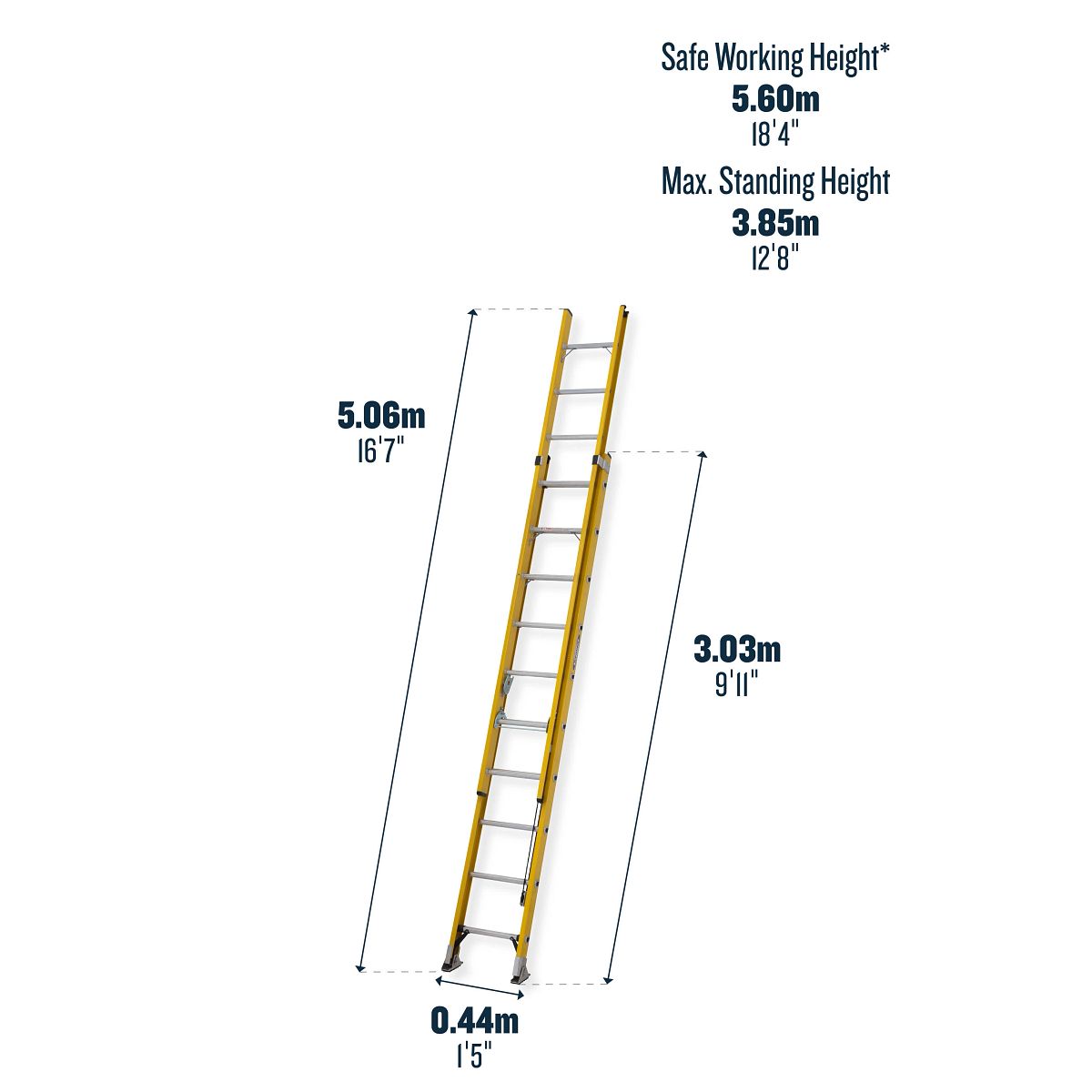 Safe Working Height*
5.60m
18'4"
Max. Standing Height
3.85m
12'8"

5.06m
16'7"

3.03m
9'11"

0.44m
1'5"