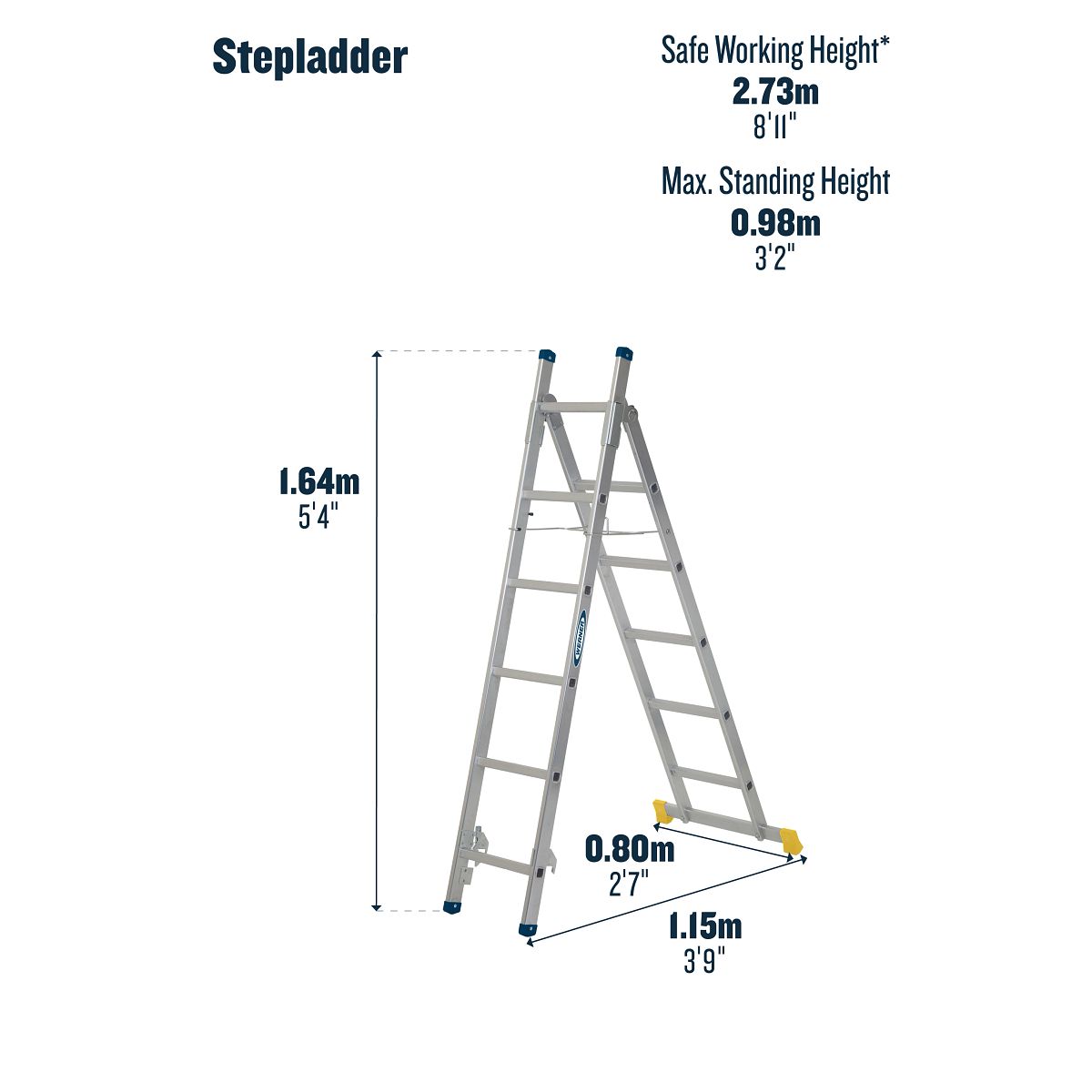 Stepladder

Safe Working Height*
2.73m
8'11"

Max. Standing Height
0.98m
3'2"

1.64m
5'4"

WERNER

0.80m
2'7"

1.15m
3'9"