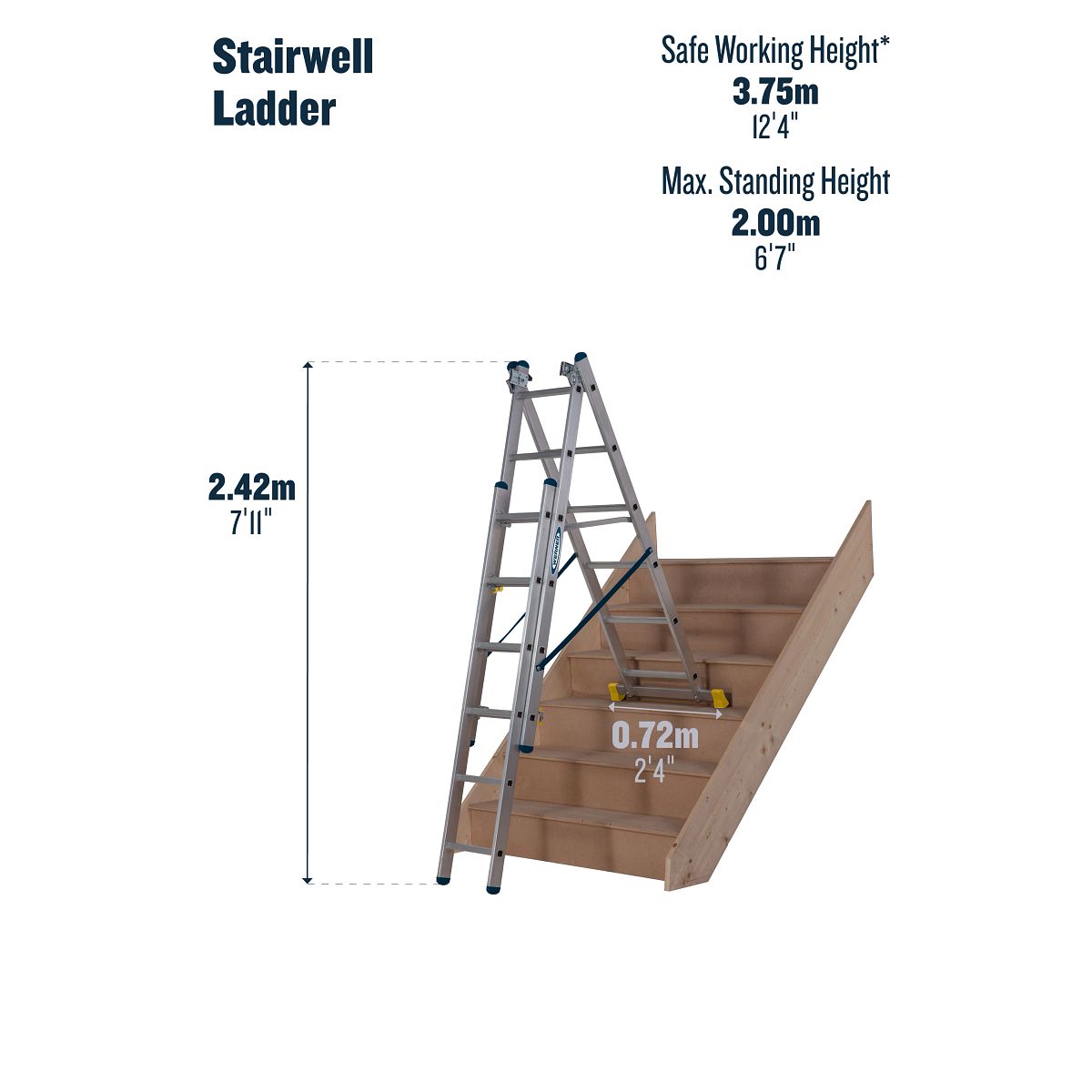 Stairwell Ladder

Safe Working Height*
3.75m
12'4"

Max. Standing Height
2.00m
6'7"

2.42m
7'11"

WERNER

0.72m
2'4"