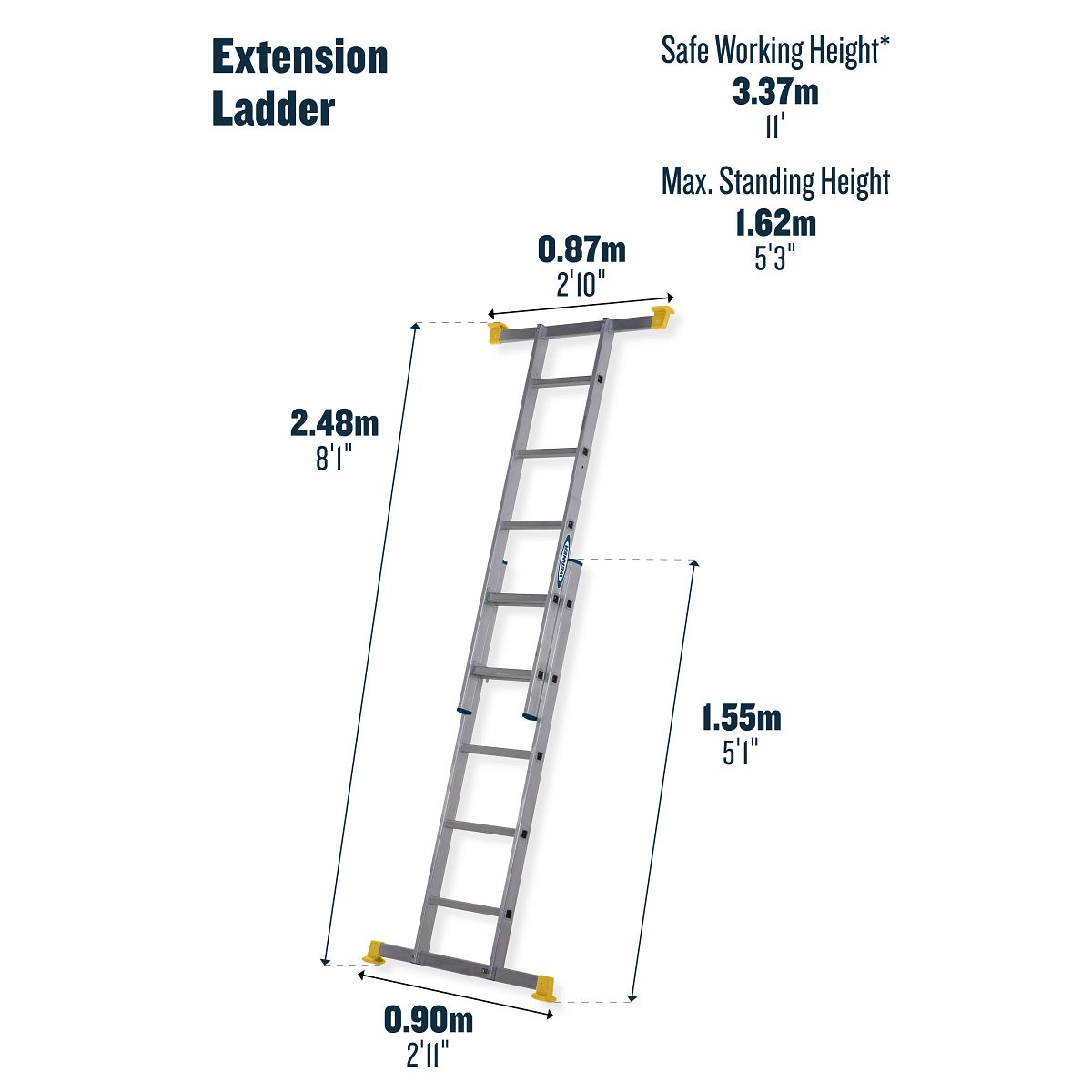 Extension Ladder

Safe Working Height*
3.37m
11'

Max. Standing Height
1.62m
5'3"

0.87m
2'10"

2.48m
8'1"

WERNER

1.55m
5'1"

0.90m
2'11"