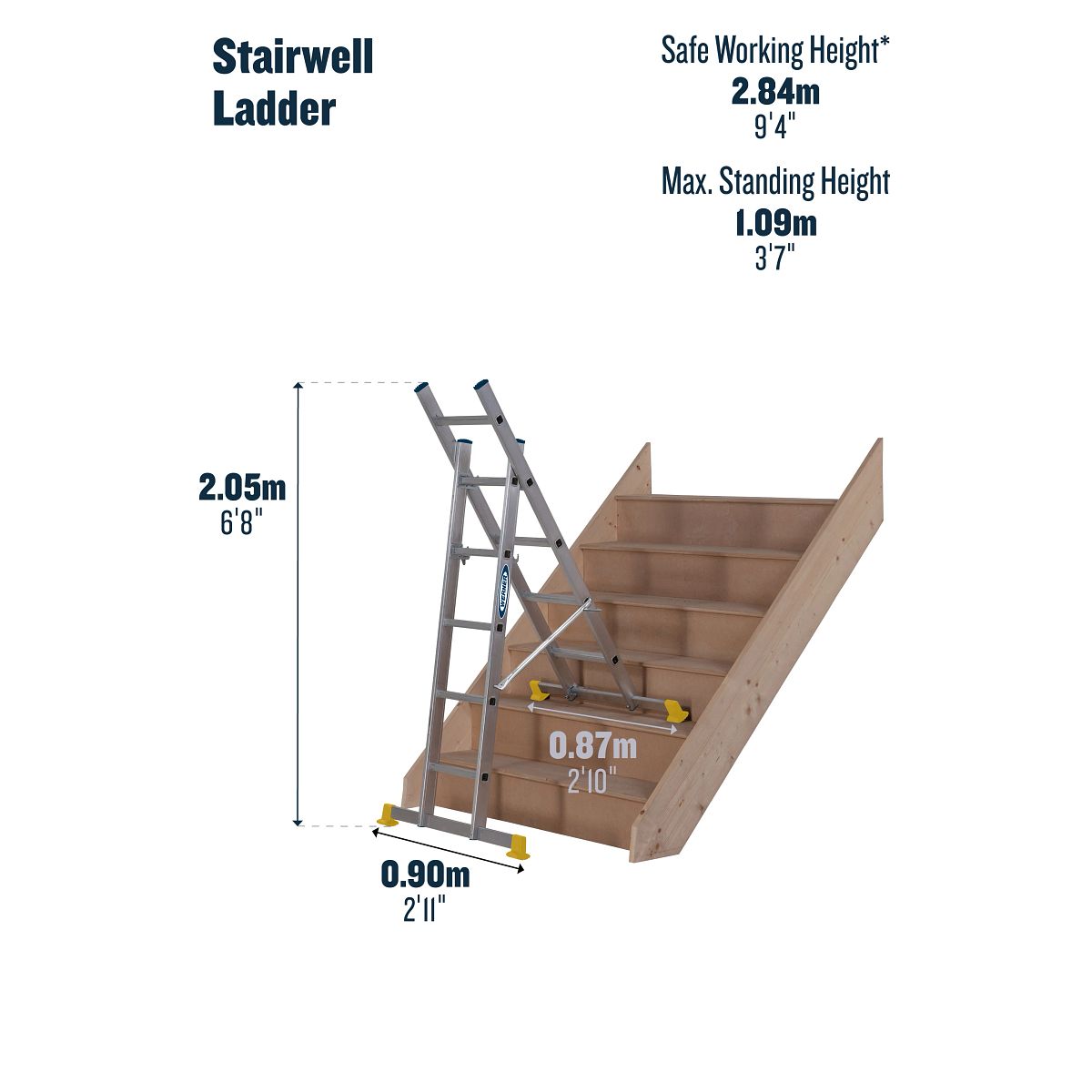 Stairwell Ladder

Safe Working Height*
2.84m
9'4"

Max. Standing Height
1.09m
3'7"

2.05m
6'8"

WERNER

0.87m
2'10"

0.90m
2'11"