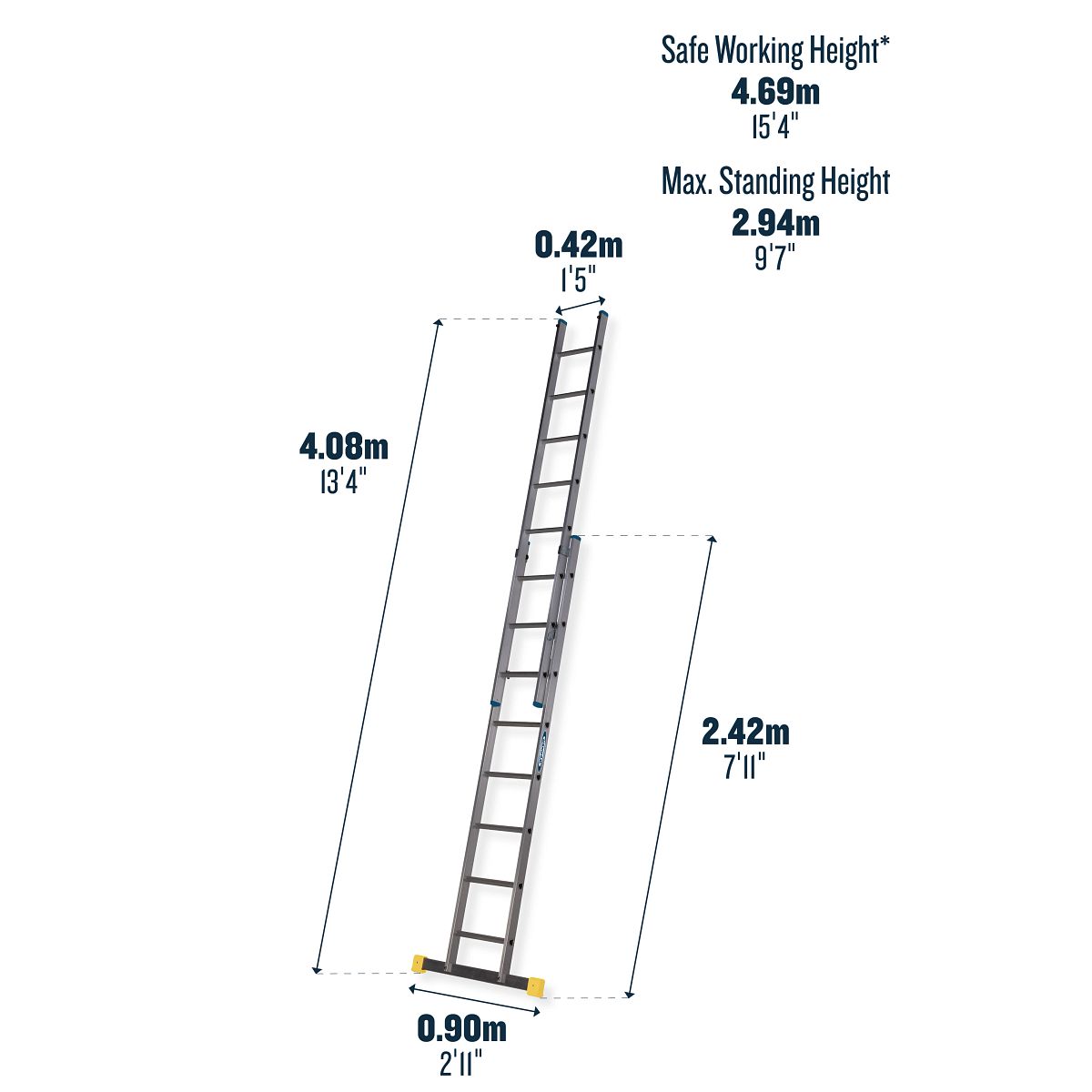 Safe Working Height*
4.69m
15'4"

Max. Standing Height
2.94m
9'7"

0.42m
1'5"

4.08m
13'4"

2.42m
7'11"

0.90m
2'11"