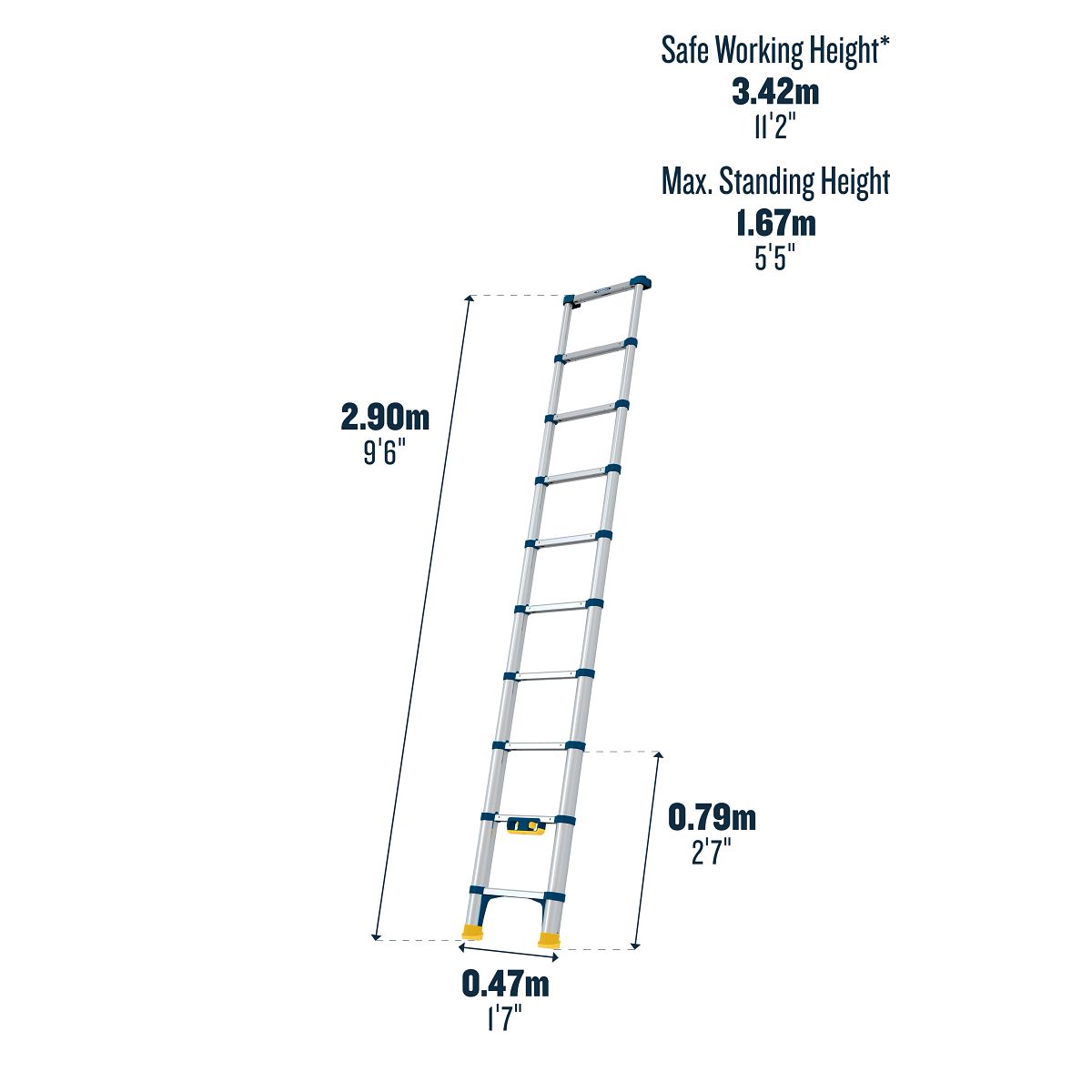 Safe Working Height*
3.42m
11'2"

Max. Standing Height
1.67m
5'5"

2.90m
9'6"

0.79m
2'7"

0.47m
1'7"