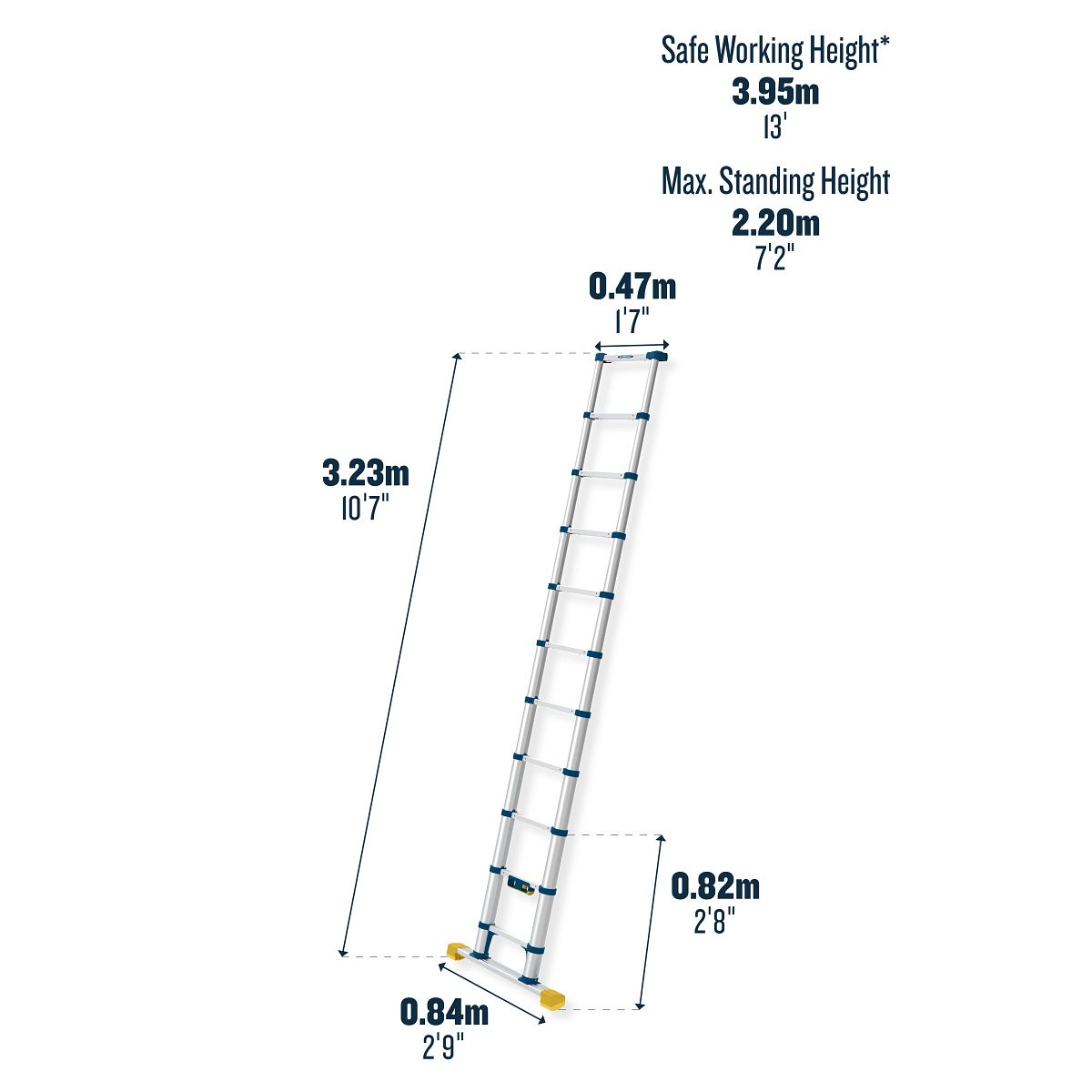 Safe Working Height*
3.95m
13'

Max. Standing Height
2.20m
7'2"

0.47m
1'7"

3.23m
10'7"

0.82m
2'8"

0.84m
2'9"